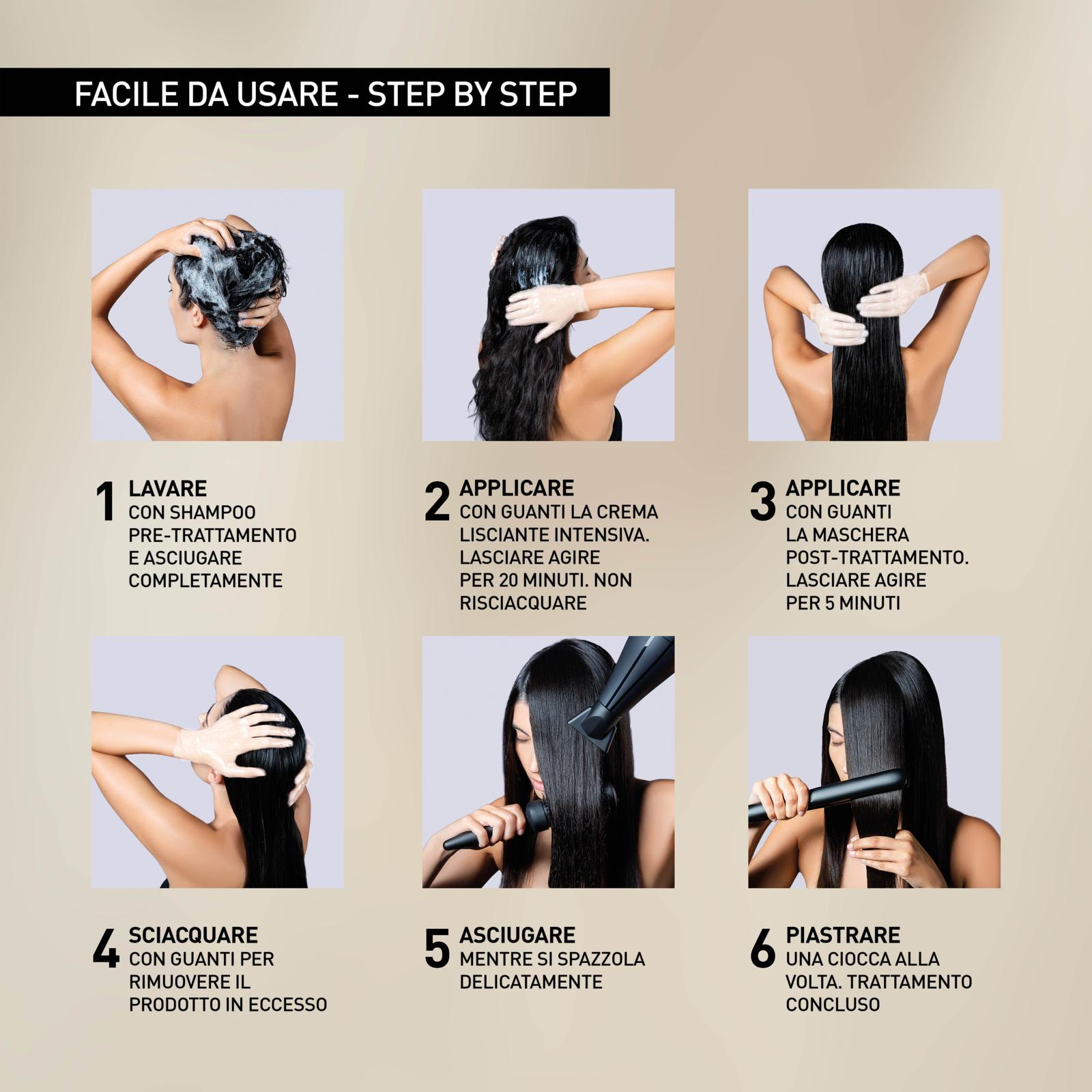 FACILE DA USARE - STEP BY STEP

1 LAVARE
CON SHAMPOO PRE-TRATTAMENTO E ASCIUGARE COMPLETAMENTE

2 APPLICARE
CON GUANTI LA CREMA LISCIANTE INTENSIVA. LASCIARE AGIRE PER 20 MINUTI. NON RISCIACQUARE

3 APPLICARE
CON GUANTI LA MASCHERA POST-TRATTAMENTO. LASCIARE AGIRE PER 5 MINUTI

4 SCIACQUARE
CON GUANTI PER RIMUOVERE IL PRODOTTO IN ECCESSO

5 ASCIUGARE
MENTRE SI SPAZZOLA DELICATAMENTE

6 PIASTRARE
UNA CIOCCA ALLA VOLTA. TRATTAMENTO CONCLUSO