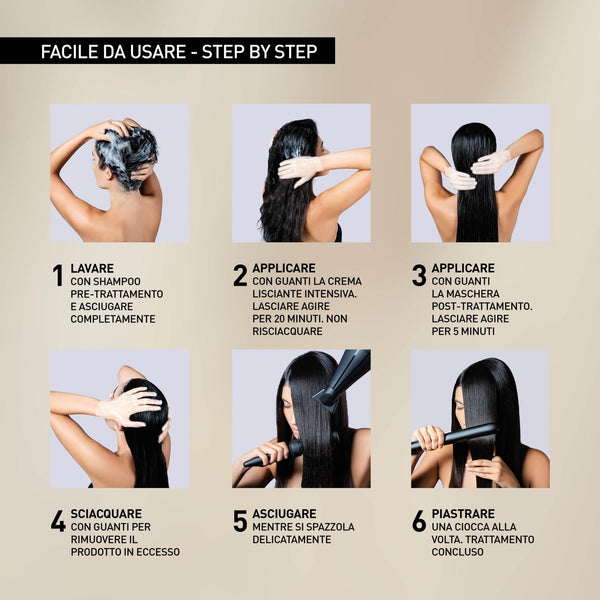 FACILE DA USARE - STEP BY STEP

1 LAVARE
CON SHAMPOO PRE-TRATTAMENTO E ASCIUGARE COMPLETAMENTE

2 APPLICARE
CON GUANTI LA CREMA LISCIANTE INTENSIVA. LASCIARE AGIRE PER 20 MINUTI. NON RISCIACQUARE

3 APPLICARE
CON GUANTI LA MASCHERA POST-TRATTAMENTO. LASCIARE AGIRE PER 5 MINUTI

4 SCIACQUARE
CON GUANTI PER RIMUOVERE IL PRODOTTO IN ECCESSO

5 ASCIUGARE
MENTRE SI SPAZZOLA DELICATAMENTE

6 PIASTRARE
UNA CIOCCA ALLA VOLTA. TRATTAMENTO CONCLUSO