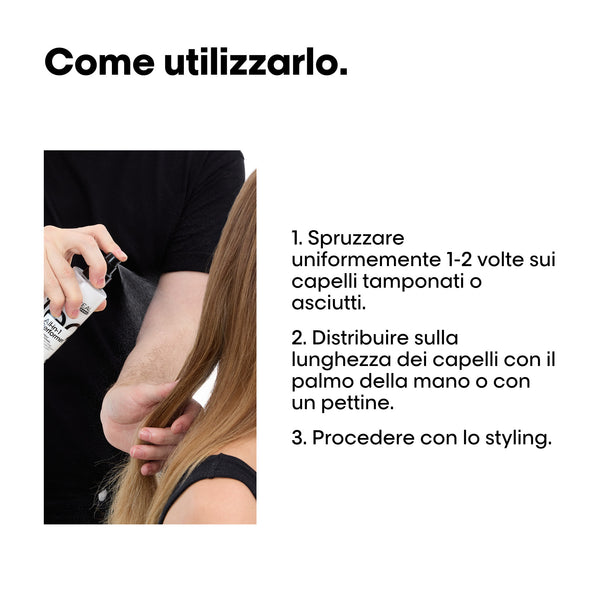 Come utilizzarlo.

All-in-1 Performer

1. Spruzzare uniformemente 1-2 volte sui capelli tamponati o asciutti.

2. Distribuire sulla lunghezza dei capelli con il palmo della mano o con un pettine.

3. Procedere con lo styling.